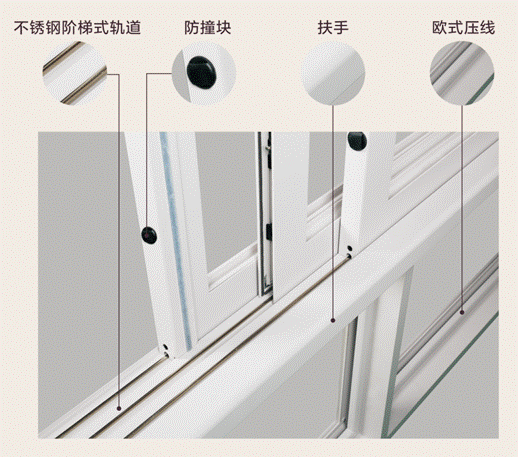 不锈钢阶梯式轨道

防撞块

扶手

欧式压线