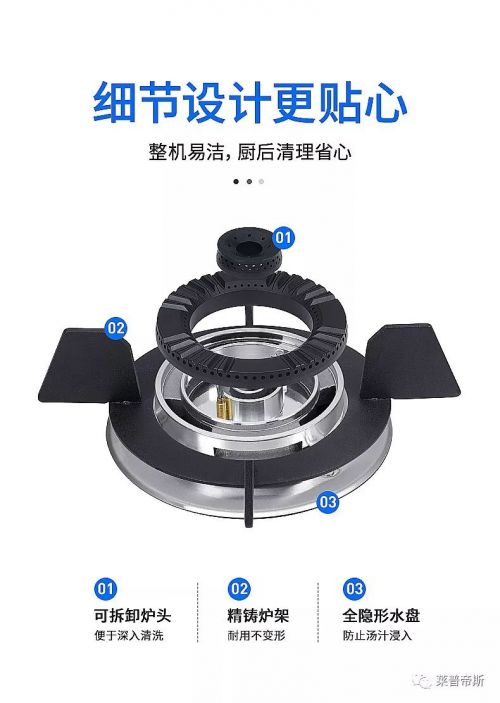 细节设计更贴心

整机易洁，厨后清理省心

01

02

03

01
可拆卸炉头
便于深入清洗

02
精铸炉架
耐用不变形

03
全隐形水盘
防止汤汁浸入

莱普帝斯